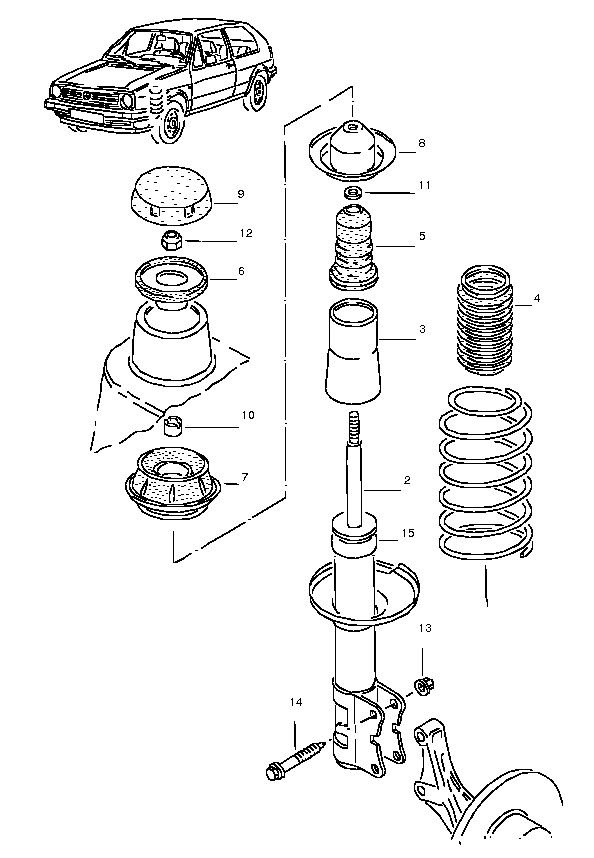 8
9
11
12
5
6
4
3
10
7
2
15
13
14